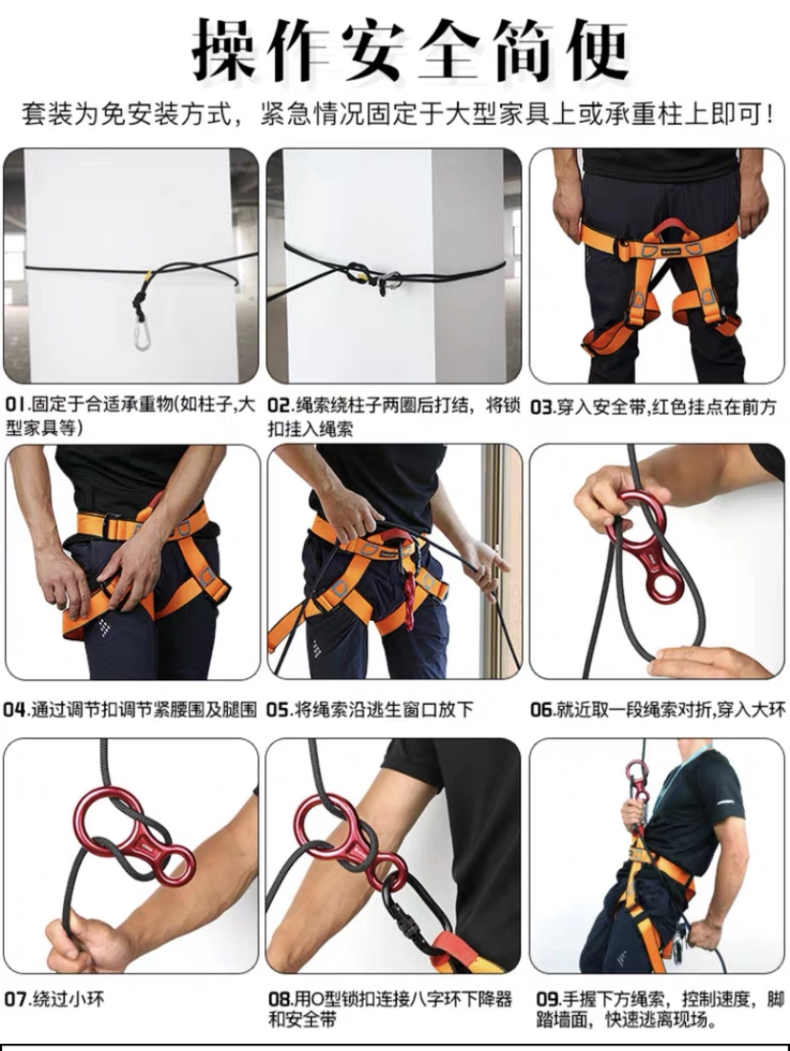 操作安全简便

套装为免安装方式，紧急情况固定于大型家具上或承重柱上即可！

01.固定于合适承重物(如柱子,大型家具等)

02.绳索绕柱子两圈后打结，将锁扣挂入绳索

03.穿入安全带,红色挂点在前方

04.通过调节扣调节紧腰围及腿围

05.将绳索沿逃生窗口放下

06.就近取一段绳索对折,穿入大环

07.绕过小环

08.用O型锁扣连接八字环下降器和安全带

09.手握下方绳索，控制速度，脚踏墙面，快速逃离现场。